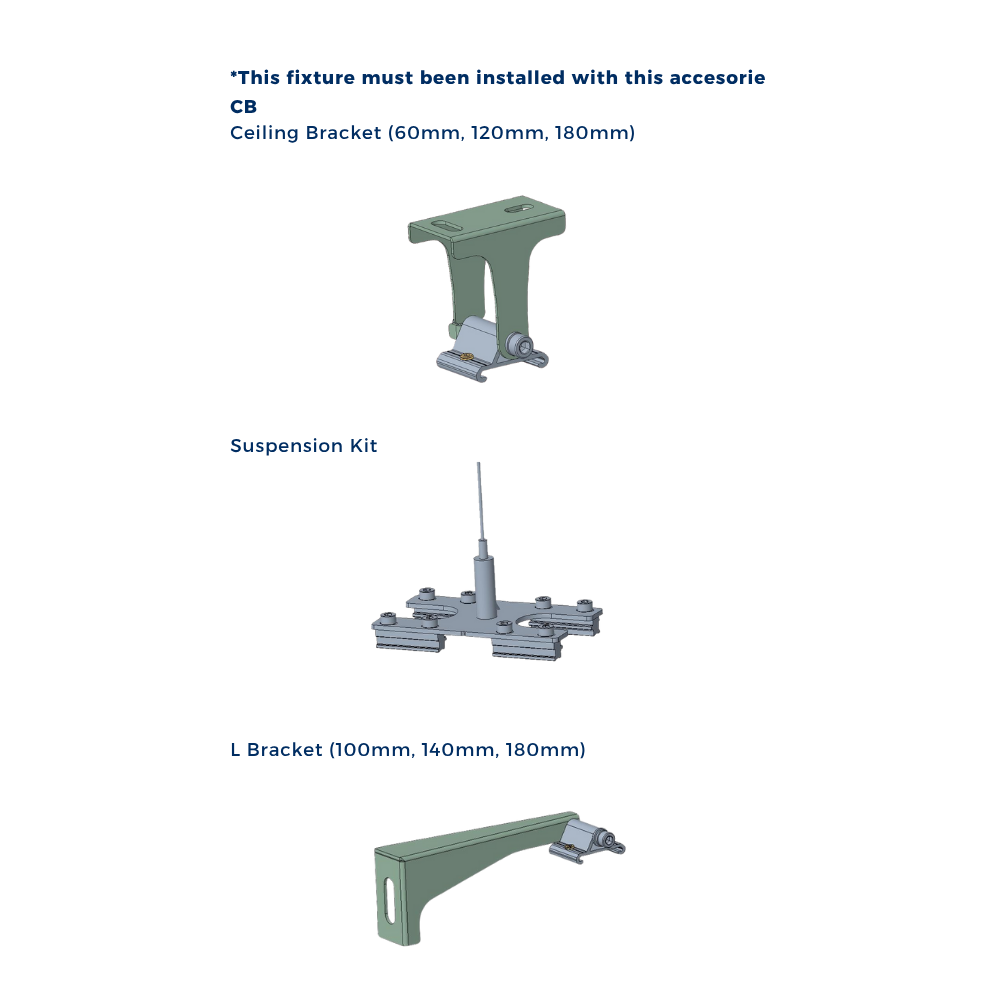 *This fixture must been installed with this accesorie
CB
Ceiling Bracket (60mm, 120mm, 180mm)

Suspension Kit

L Bracket (100mm, 140mm, 180mm)